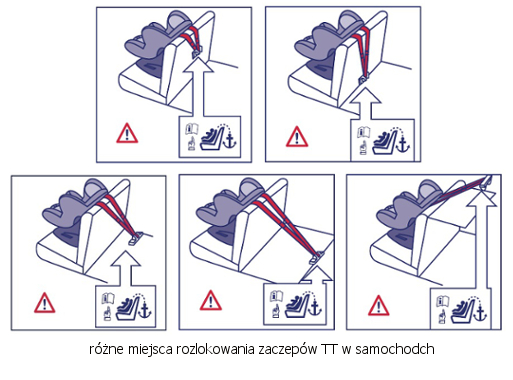 różne miejsca rozlokowania zaczepów TT w samochodch