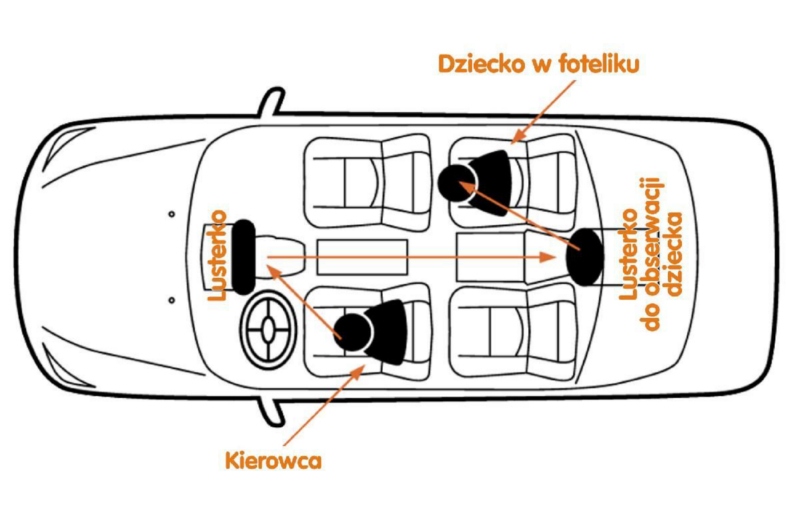 Dziecko w foteliku

Lusterko

Lusterko do obserwacji dziecka

Kierowca