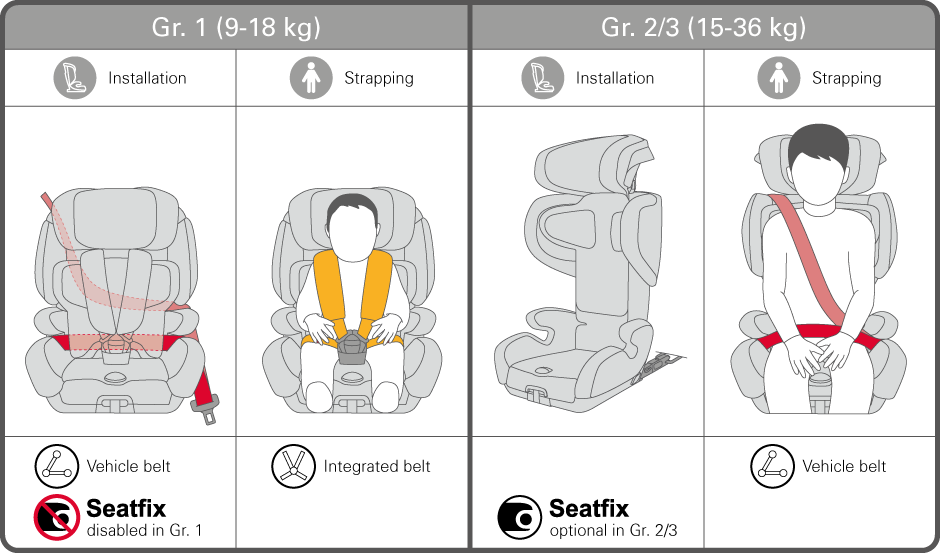 Gr. 1 (9-18 kg)

Installation

Strapping

Vehicle belt

Seatfix
disabled in Gr. 1

Integrated belt

Gr. 2/3 (15-36 kg)

Installation

Strapping

Seatfix
optional in Gr. 2/3

Vehicle belt