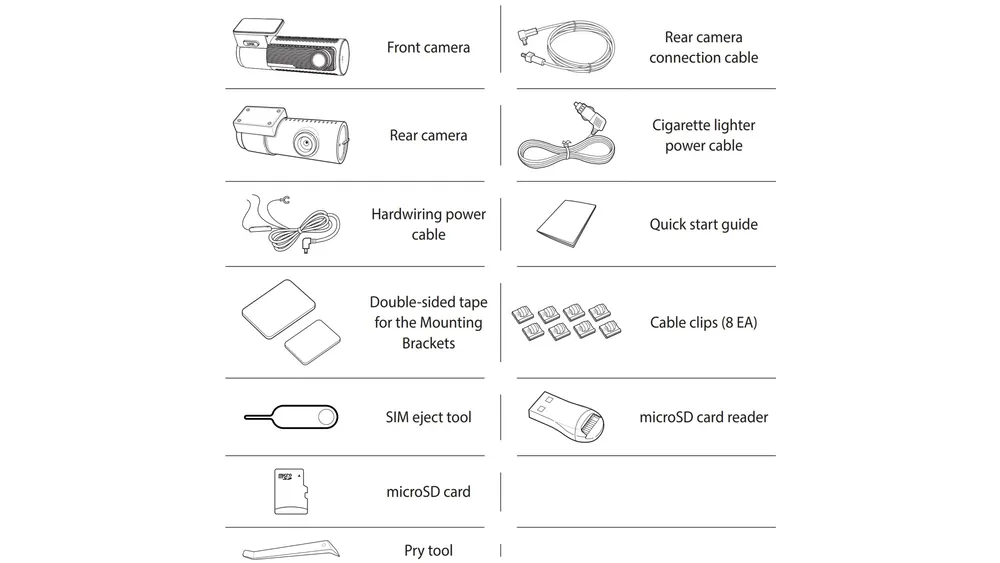 Front camera

Rear camera

Hardwiring power cable

Double-sided tape for the Mounting Brackets

SIM eject tool

microSD card

Pry tool

Rear camera connection cable

Cigarette lighter power cable

Quick start guide

Cable clips (8 EA)

microSD card reader